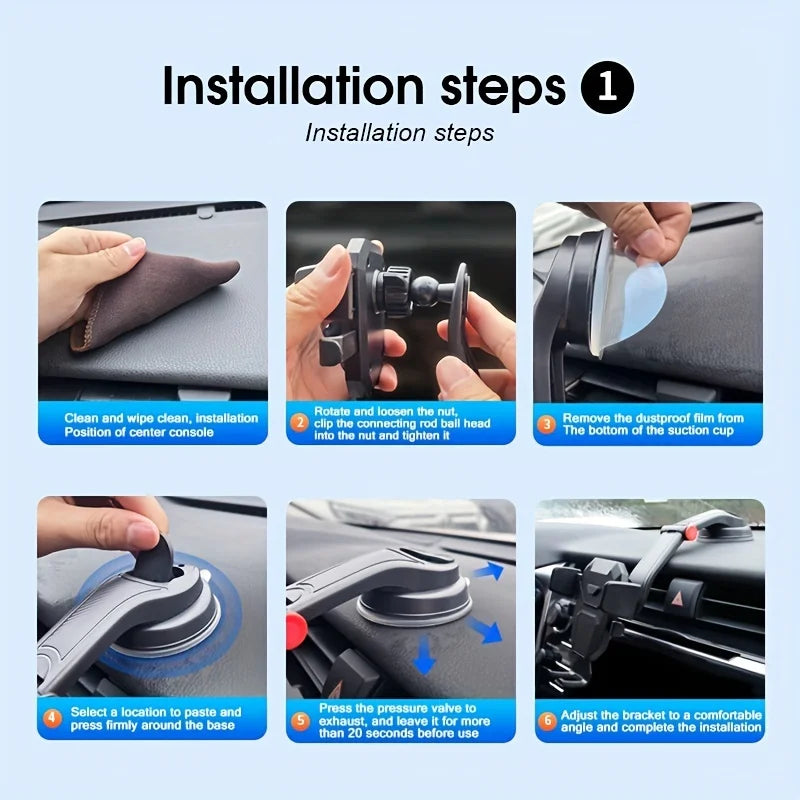 Installation steps 1

Installation steps

Clean and wipe clean, installation Position of center console

2 Rotate and loosen the nut, clip the connecting rod ball head into the nut and tighten it

3 Remove the dustproof film from The bottom of the suction cup

4 Select a location to paste and press firmly around the base

5 Press the pressure valve to exhaust, and leave it for more than 20 seconds before use

6 Adjust the bracket to a comfortable angle and complete the installation